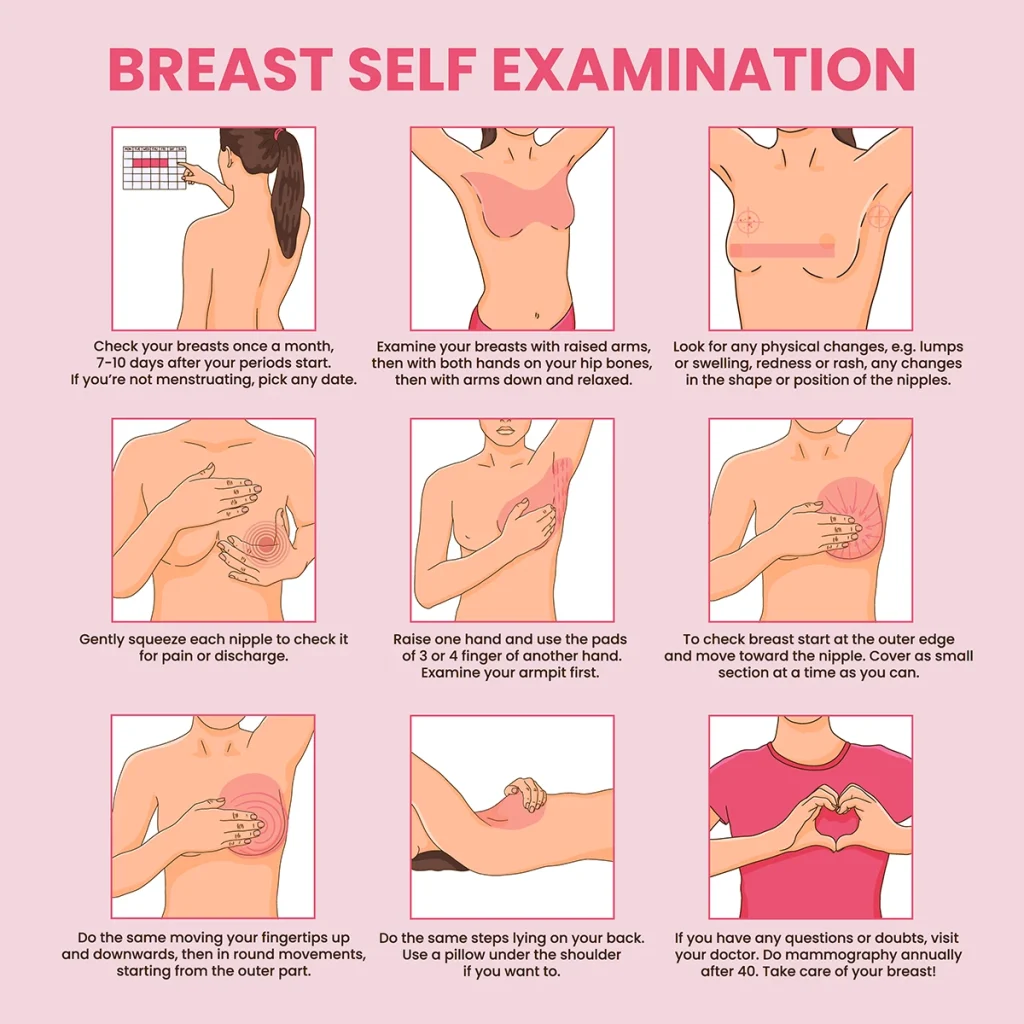 BREAST SELF EXAMINATION

Check your breasts once a month, 7-10 days after your periods start. If you're not menstruating, pick any date.

Examine your breasts with raised arms, then with both hands on your hip bones, then with arms down and relaxed.

Look for any physical changes, e.g. lumps or swelling, redness or rash, any changes in the shape or position of the nipples.

Gently squeeze each nipple to check it for pain or discharge.

Raise one hand and use the pads of 3 or 4 finger of another hand. Examine your armpit first.

To check breast start at the outer edge and move toward the nipple. Cover as small section at a time as you can.

Do the same moving your fingertips up and downwards, then in round movements, starting from the outer part.

Do the same steps lying on your back. Use a pillow under the shoulder if you want to.

If you have any questions or doubts, visit your doctor. Do mammography annually after 40. Take care of your breast!